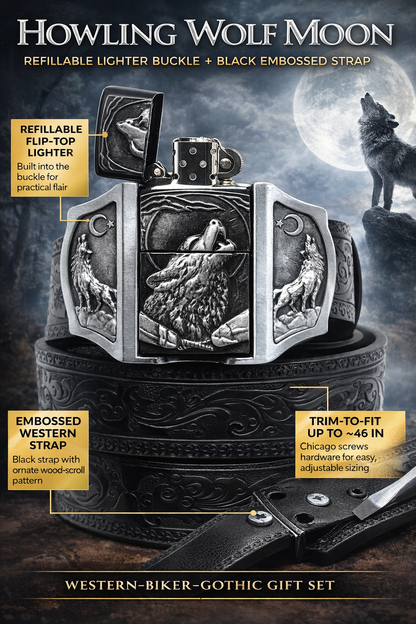 HOWLING WOLF MOON

REFILLABLE LIGHTER BUCKLE + BLACK EMBOSSED STRAP

REFILLABLE FLIP-TOP LIGHTER
Built into the buckle for practical flair

EMBOSSED WESTERN STRAP
Black strap with ornate wood-scroll pattern

TRIM-TO-FIT UP TO ~46 IN
Chicago screws hardware for easy, adjustable sizing

WESTERN–BIKER–GOTHIC GIFT SET