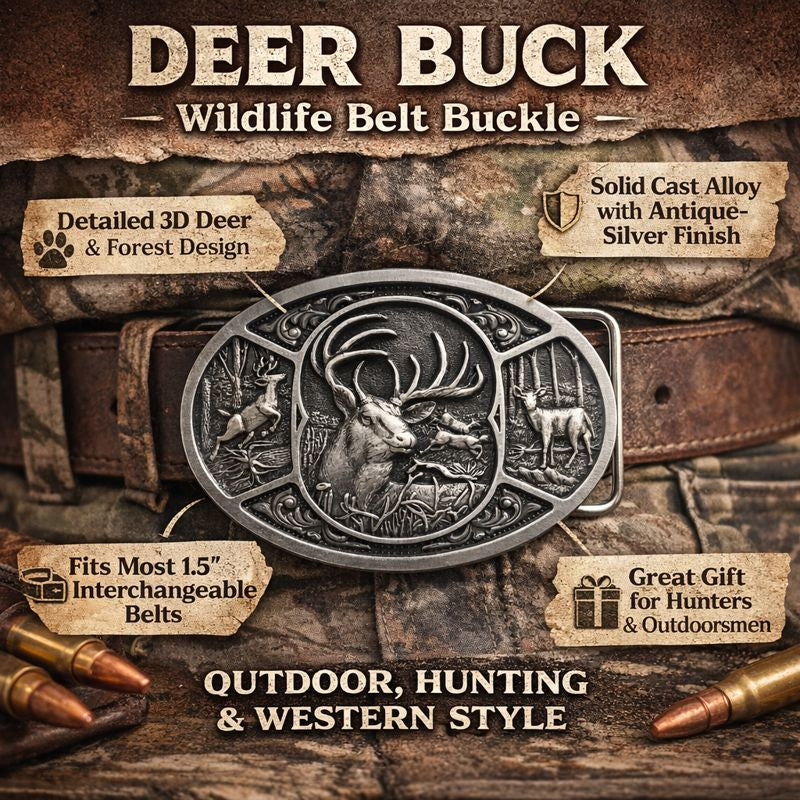 DEER BUCK
Wildlife Belt Buckle

Detailed 3D Deer & Forest Design

Solid Cast Alloy with Antique-Silver Finish

Fits Most 1.5" Interchangeable Belts

Great Gift for Hunters & Outdoorsmen

QUTDOOR, HUNTING & WESTERN STYLE